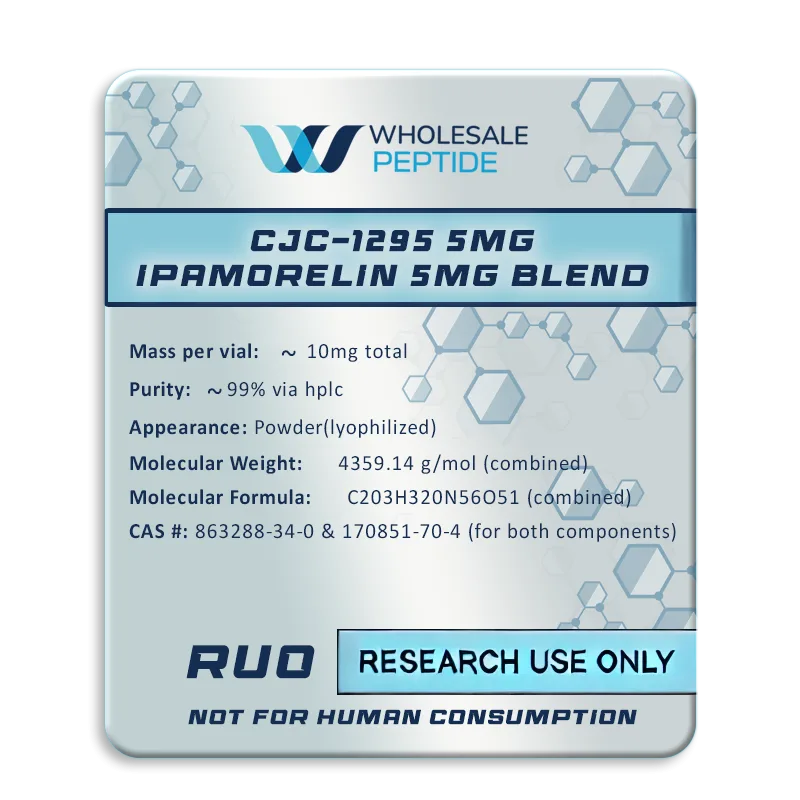 WHOLESALE PEPTIDE

CJC-1295 5MG
IPAMORELIN 5MG BLEND

Mass per vial: ~ 10mg total

Purity: ~99% via hplc

Appearance: Powder(lyophilized)

Molecular Weight: 4359.14 g/mol (combined)

Molecular Formula: C203H320N56O51 (combined)

CAS #: 863288-34-0 & 170851-70-4 (for both components)

RUO RESEARCH USE ONLY

NOT FOR HUMAN CONSUMPTION