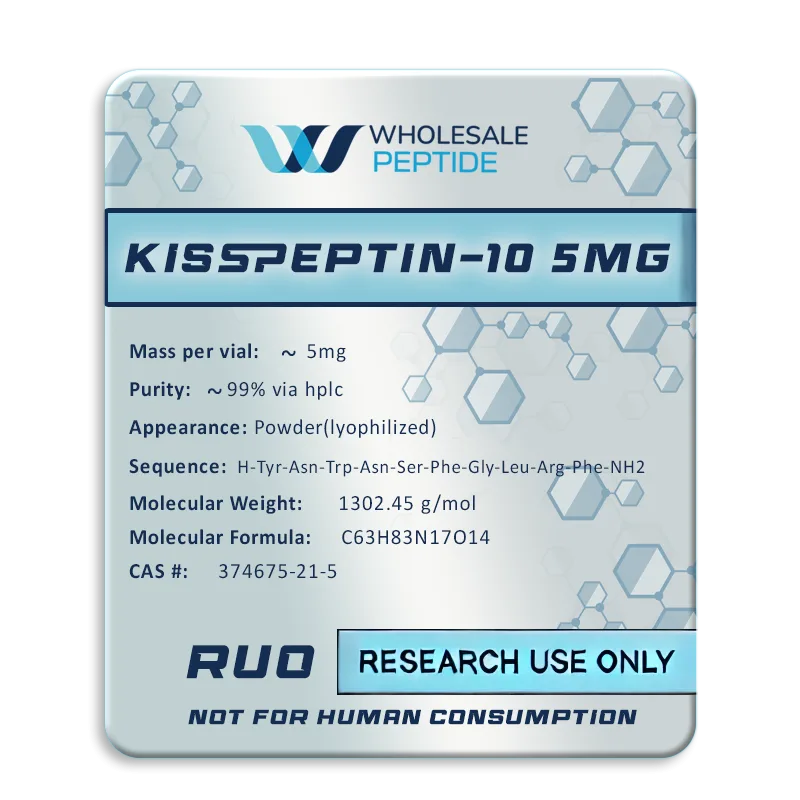 WHOLESALE PEPTIDE

KISSPEPTIN-10 5MG

Mass per vial: ~ 5mg
Purity: ~99% via hplc
Appearance: Powder(lyophilized)
Sequence: H-Tyr-Asn-Trp-Asn-Ser-Phe-Gly-Leu-Arg-Phe-NH2
Molecular Weight: 1302.45 g/mol
Molecular Formula: C63H83N17O14
CAS #: 374675-21-5

RUO RESEARCH USE ONLY

NOT FOR HUMAN CONSUMPTION