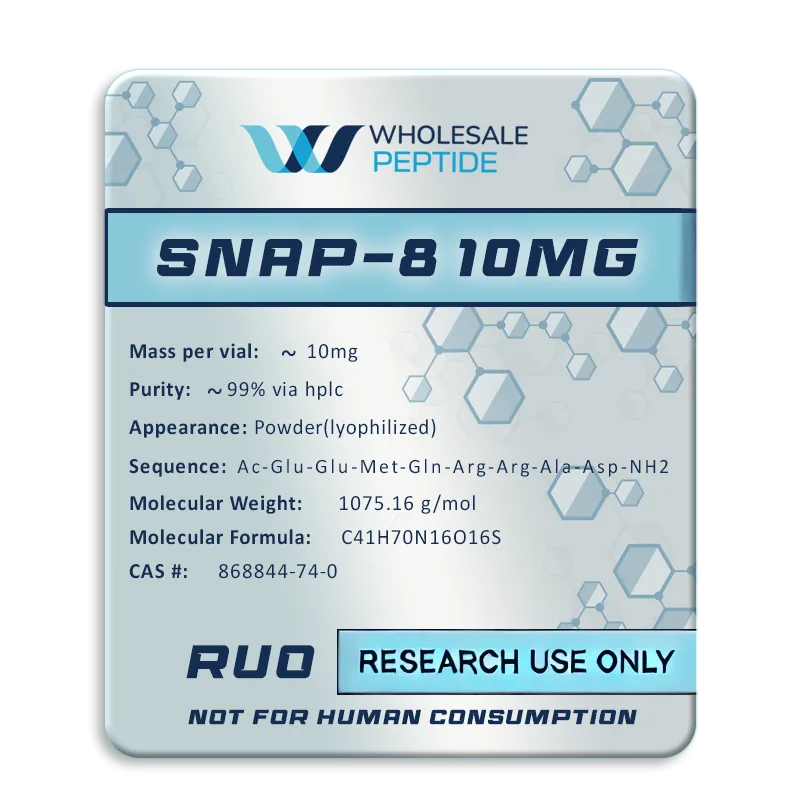 WHOLESALE PEPTIDE

SNAP-8 10MG

Mass per vial: ~ 10mg

Purity: ~99% via hplc

Appearance: Powder(lyophilized)

Sequence: Ac-Glu-Glu-Met-Gln-Arg-Arg-Ala-Asp-NH2

Molecular Weight: 1075.16 g/mol

Molecular Formula: C41H70N16O16S

CAS #: 868844-74-0

RUO

RESEARCH USE ONLY

NOT FOR HUMAN CONSUMPTION